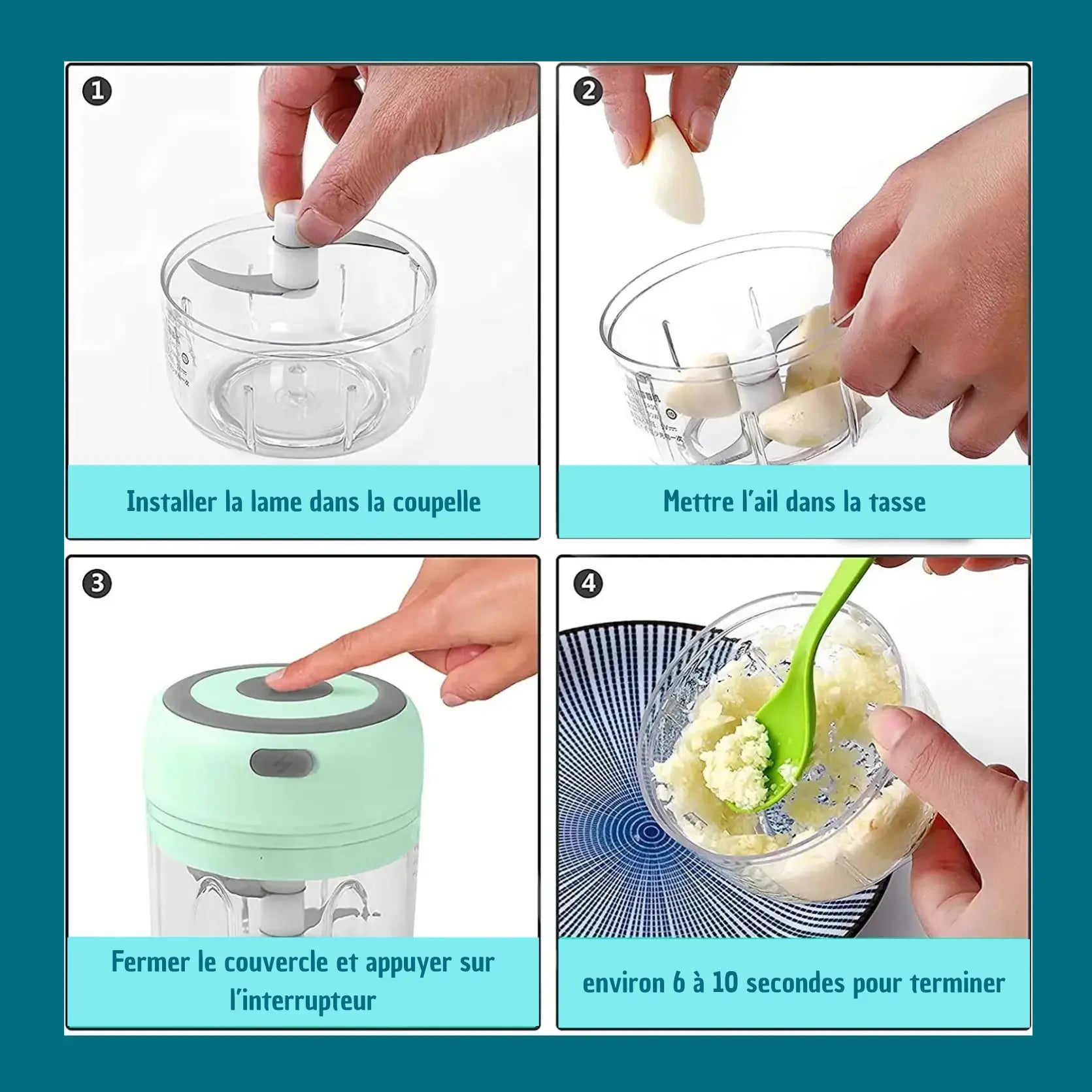 1

Installer la lame dans la coupelle

2

Mettre l'ail dans la tasse

3

Fermer le couvercle et appuyer sur l'interrupteur

4

environ 6 à 10 secondes pour terminer