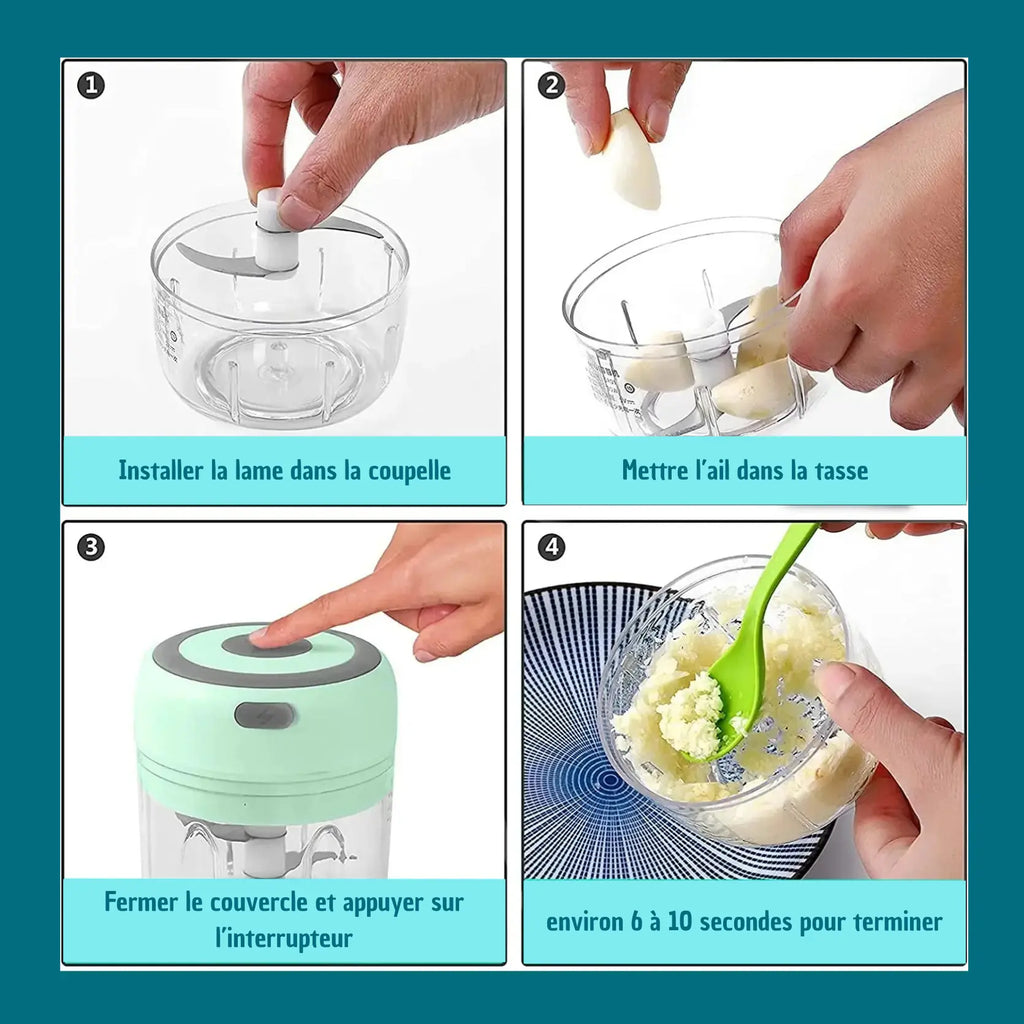 1

Installer la lame dans la coupelle

2

Mettre l'ail dans la tasse

3

Fermer le couvercle et appuyer sur l'interrupteur

4

environ 6 à 10 secondes pour terminer