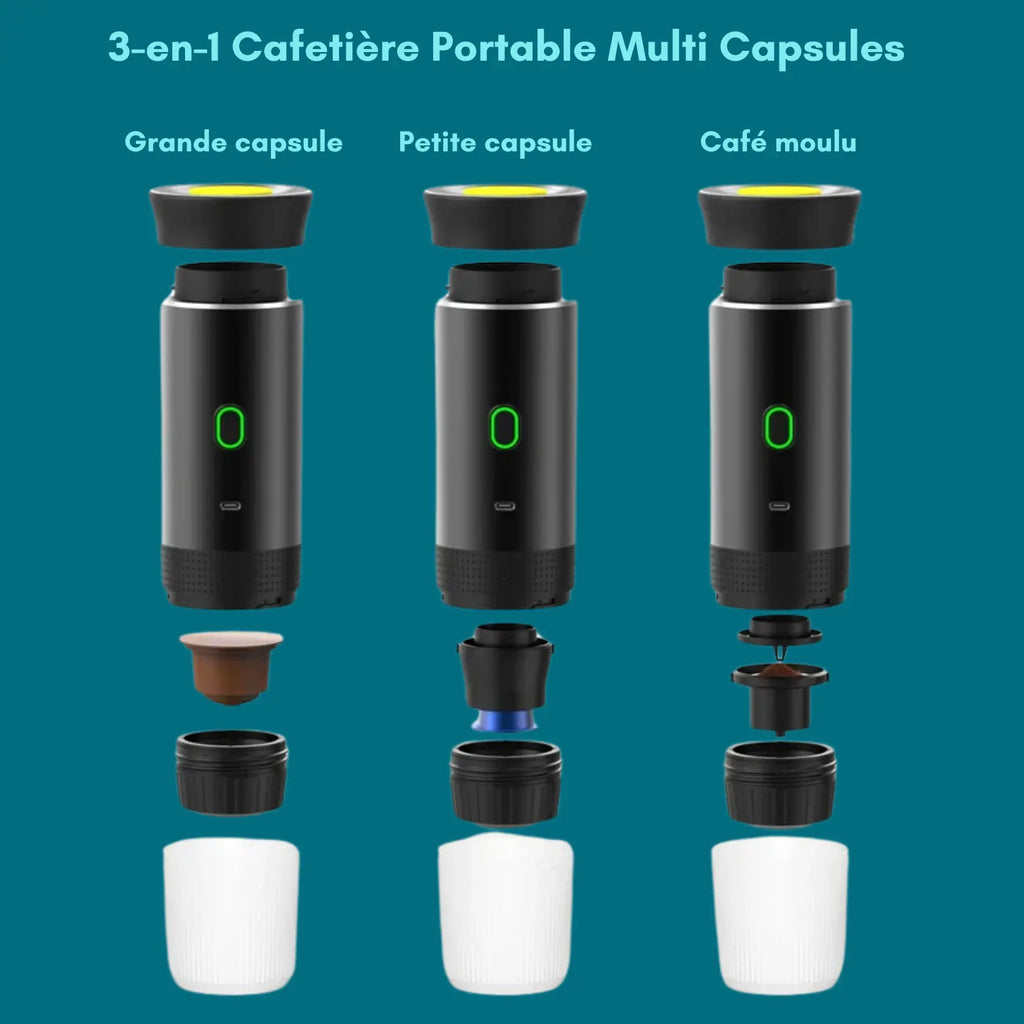 3-en-1 Cafetière Portable Multi Capsules

Grande capsule

Petite capsule

Café moulu